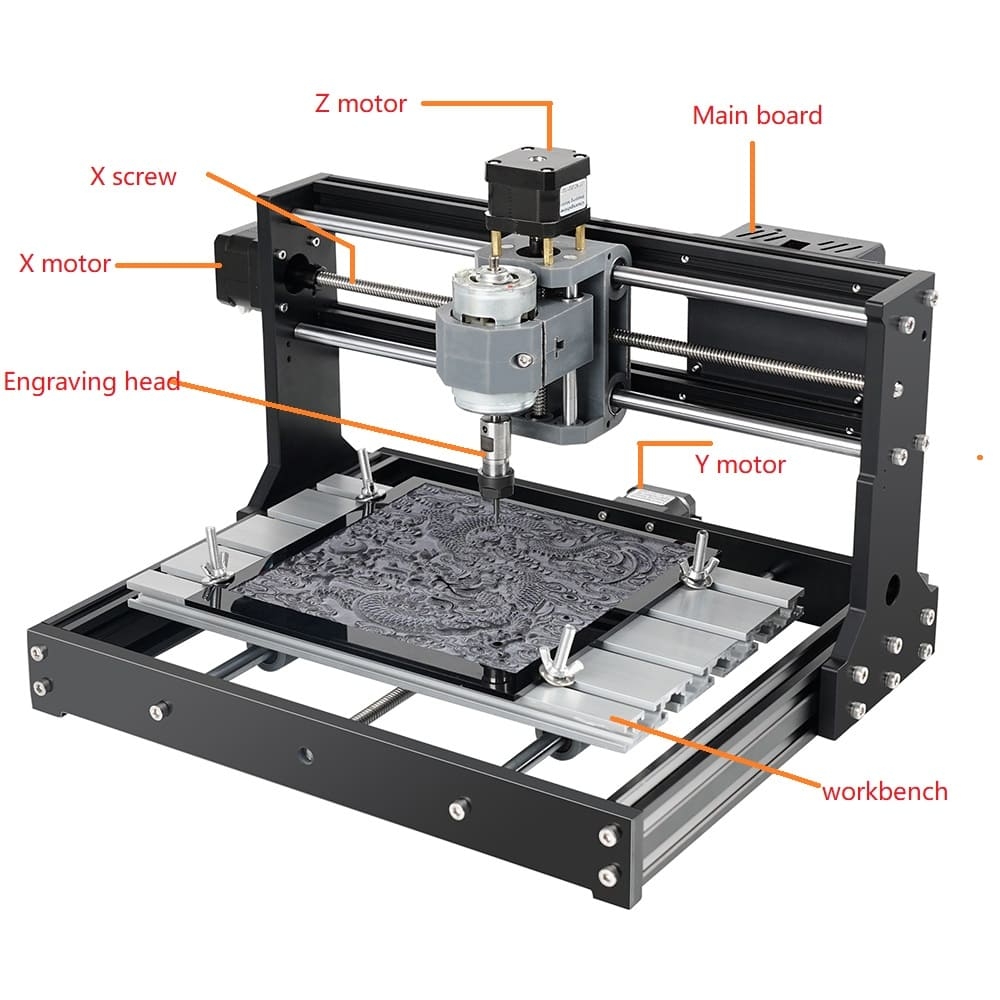 Z motor
Main board
X screw
X motor
Engraving head
Y motor
workbench